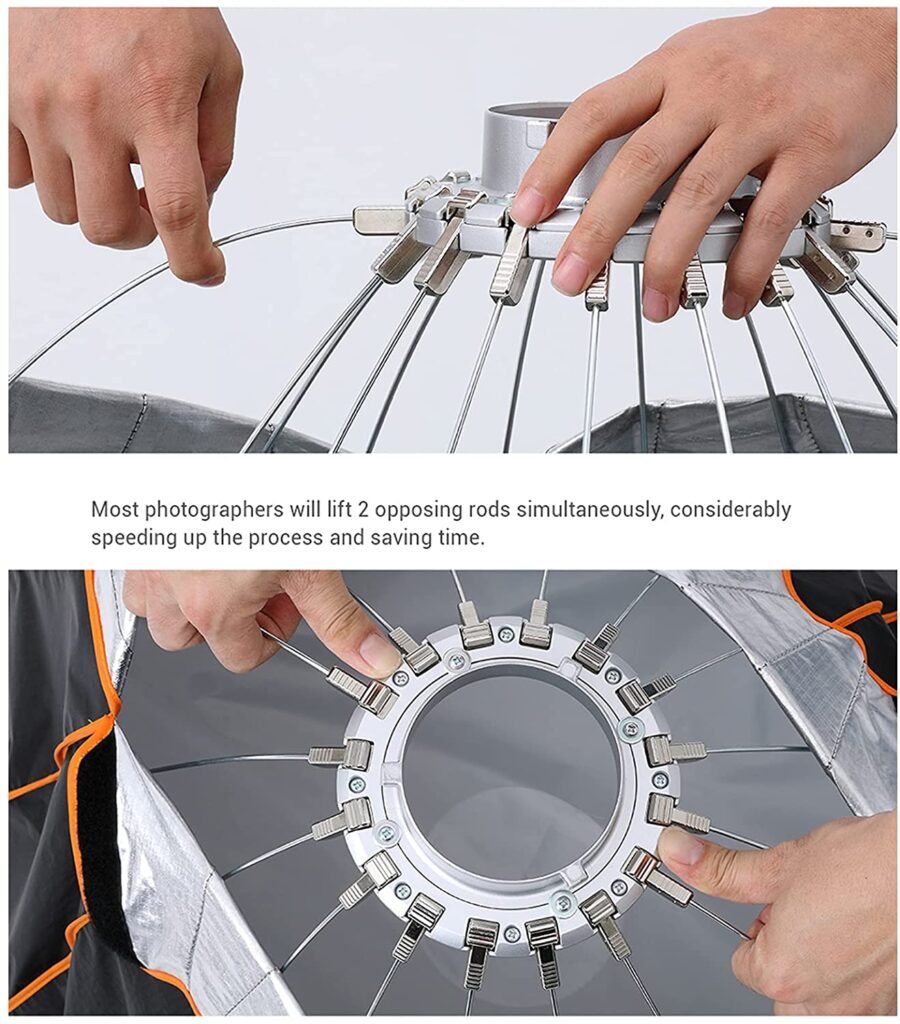 Most photographers will lift 2 opposing rods simultaneously, considerably speeding up the process and saving time.