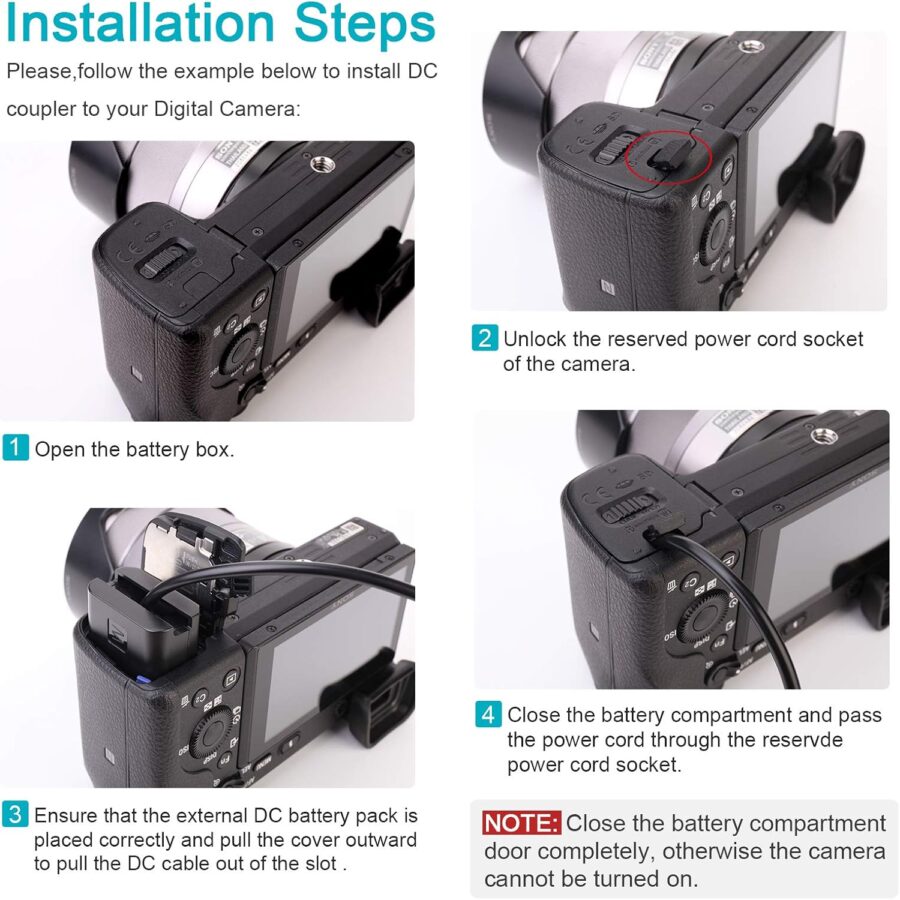 Installation Steps

Please,follow the example below to install DC coupler to your Digital Camera:

1 Open the battery box.

2 Unlock the reserved power cord socket of the camera.

3 Ensure that the external DC battery pack is placed correctly and pull the cover outward to pull the DC cable out of the slot .

4 Close the battery compartment and pass the power cord through the reservde power cord socket.

NOTE: Close the battery compartment door completely, otherwise the camera cannot be turned on.