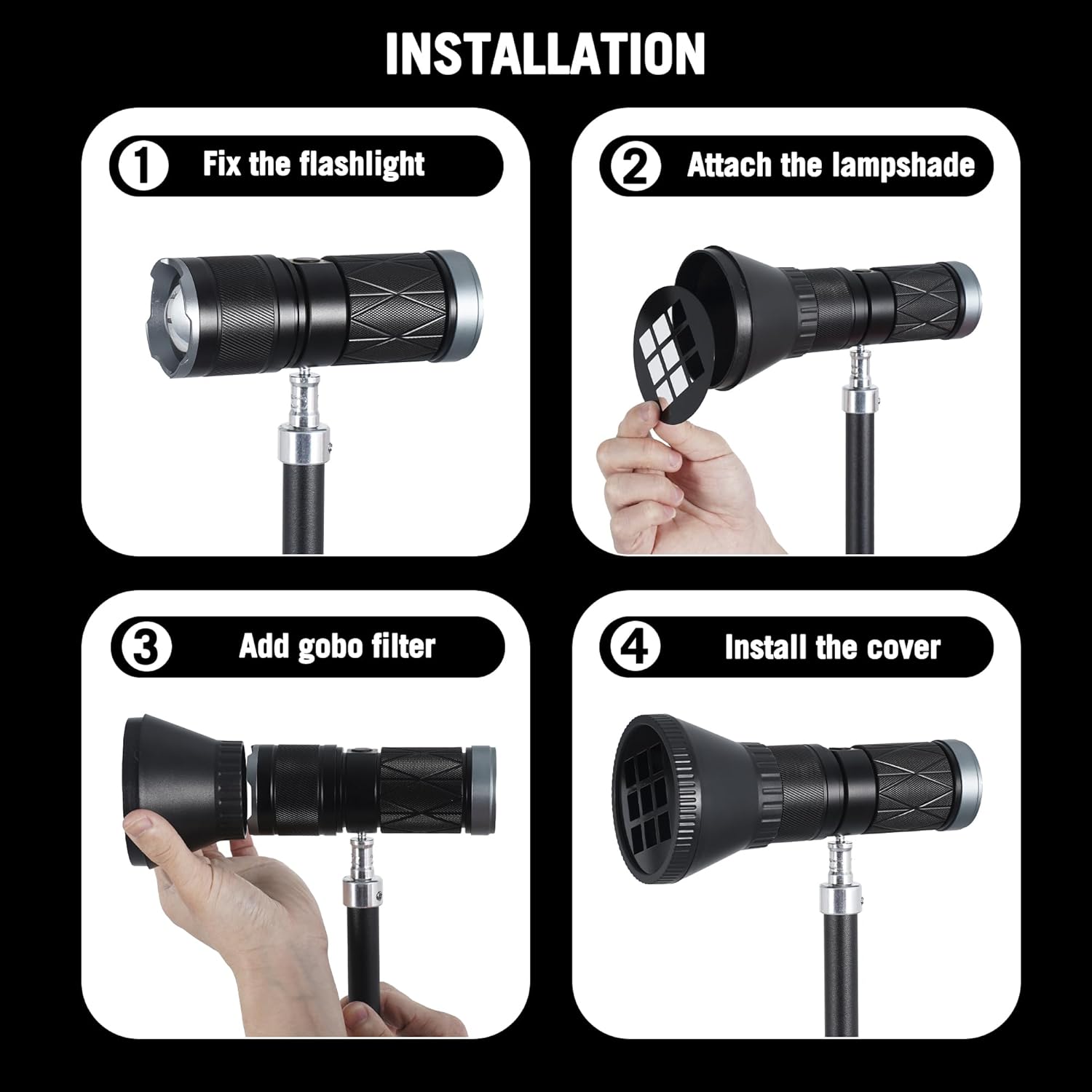 INSTALLATION

1 Fix the flashlight

2 Attach the lampshade

3 Add gobo filter

4 Install the cover