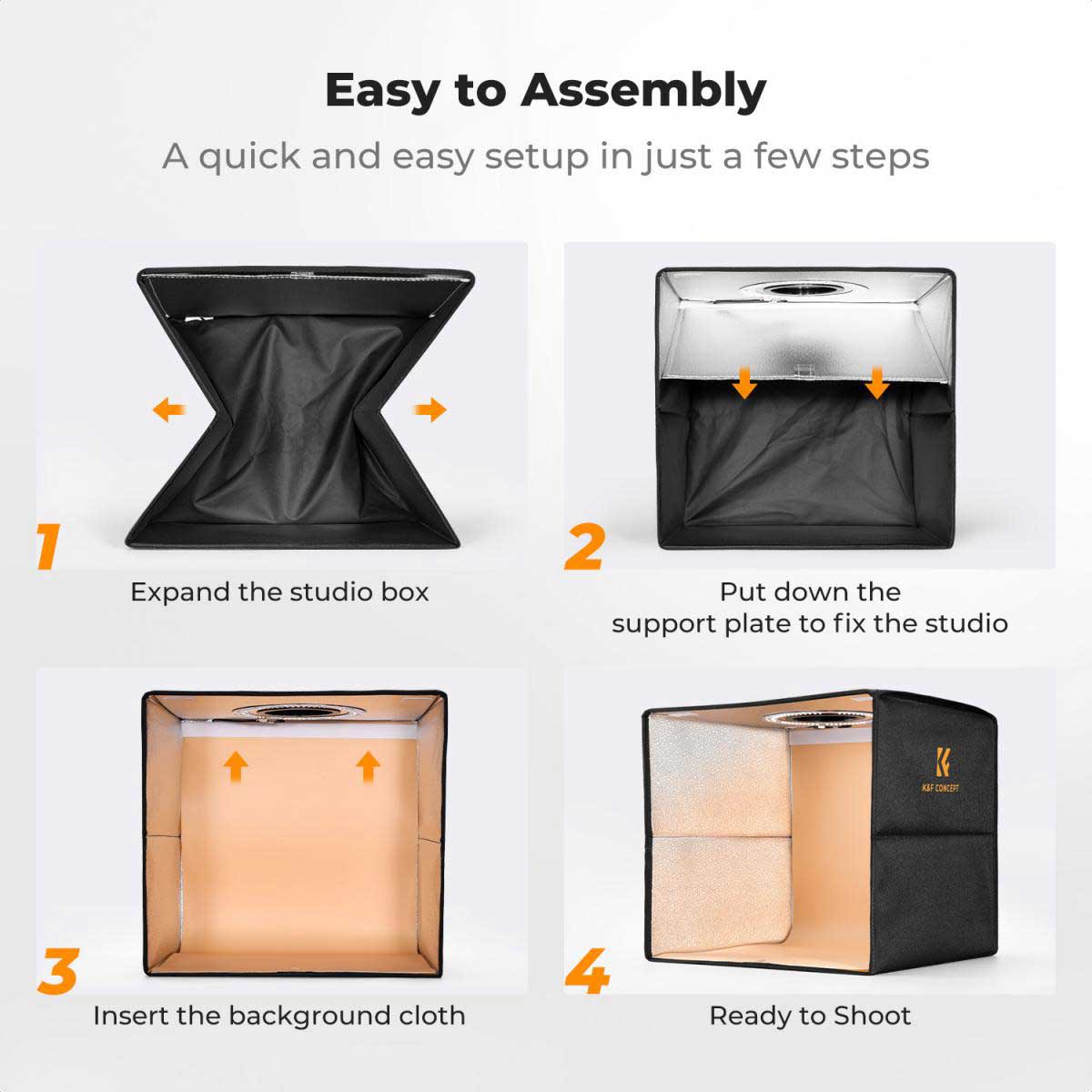 Easy to Assembly

A quick and easy setup in just a few steps

1

Expand the studio box

2

Put down the support plate to fix the studio

3

Insert the background cloth

K&F CONCEPT

4

Ready to Shoot